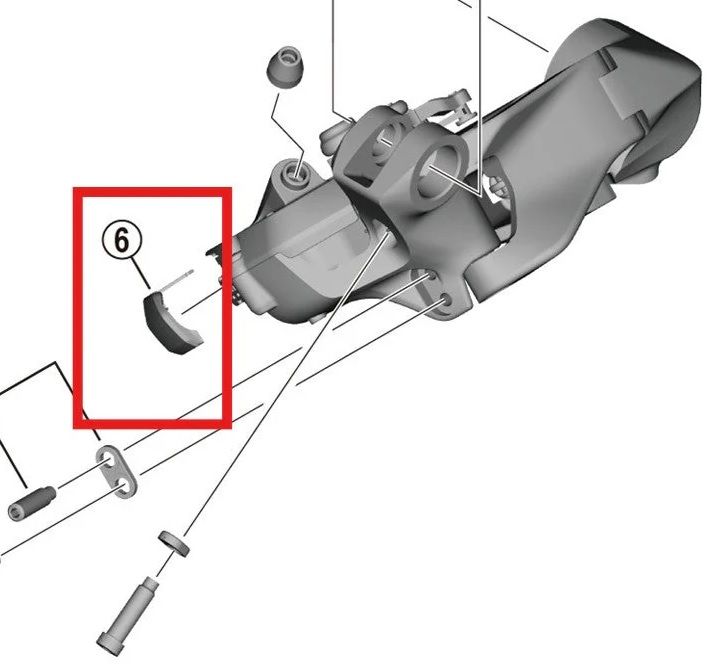 6